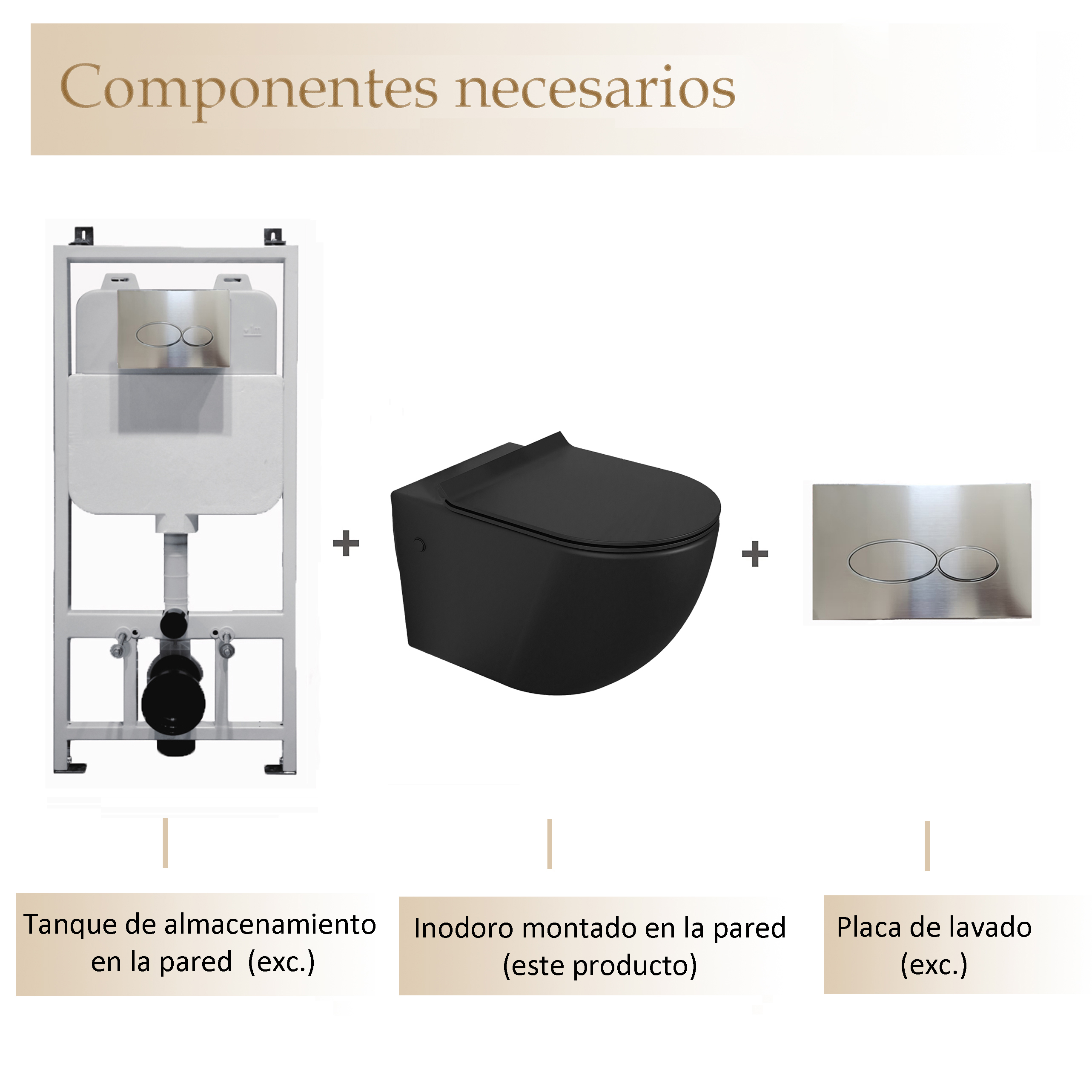 Componentes necesarios

+

+

Tanque de almacenamiento en la pared (exc.)

Inodoro montado en la pared (este producto)

Placa de lavado (exc.)