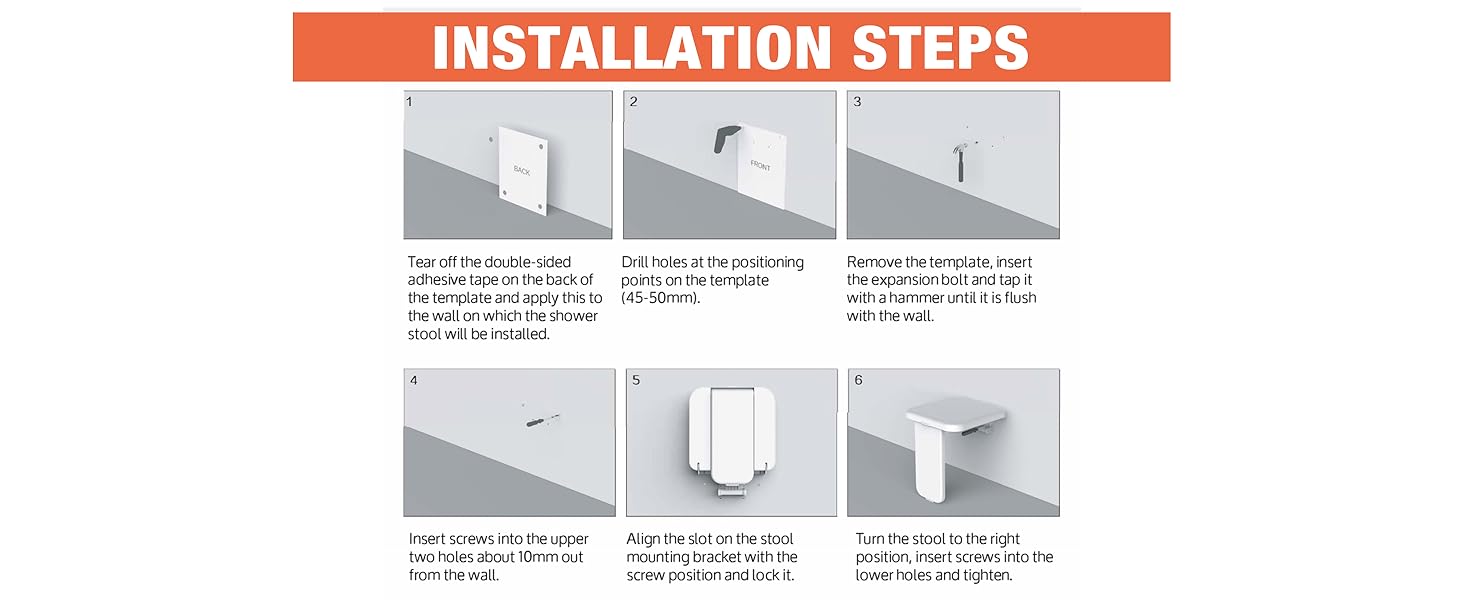 INSTALLATION STEPS

1

BACK

Tear off the double-sided adhesive tape on the back of the template and apply this to the wall on which the shower stool will be installed.

2

FRONT

Drill holes at the positioning points on the template (45-50mm).

3

Remove the template, insert the expansion bolt and tap it with a hammer until it is flush with the wall.

4

Insert screws into the upper two holes about 10mm out from the wall.

5

Align the slot on the stool mounting bracket with the screw position and lock it.

6

Turn the stool to the right position, insert screws into the lower holes and tighten.