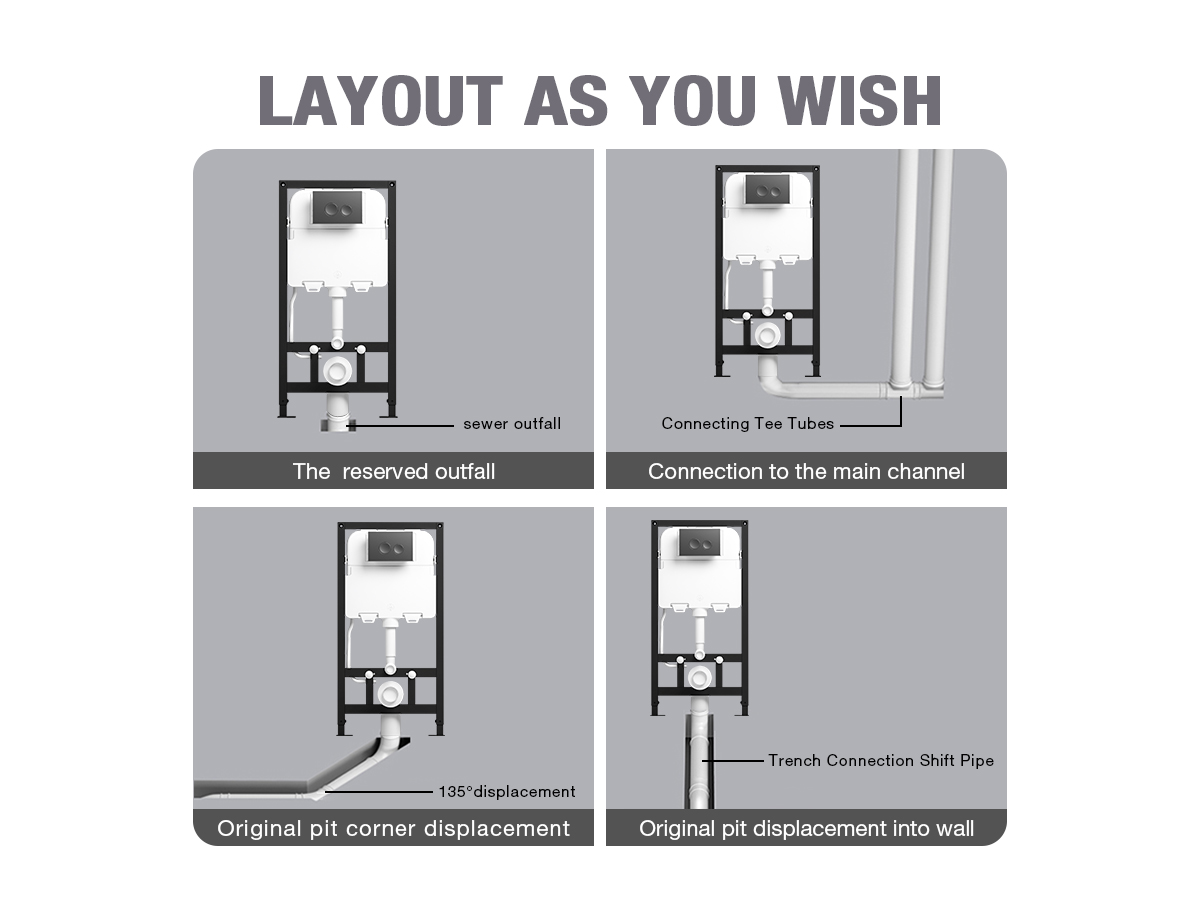 LAYOUT AS YOU WISH

sewer outfall

The reserved outfall

Connecting Tee Tubes

Connection to the main channel

135°displacement

Original pit corner displacement

Trench Connection Shift Pipe

Original pit displacement into wall