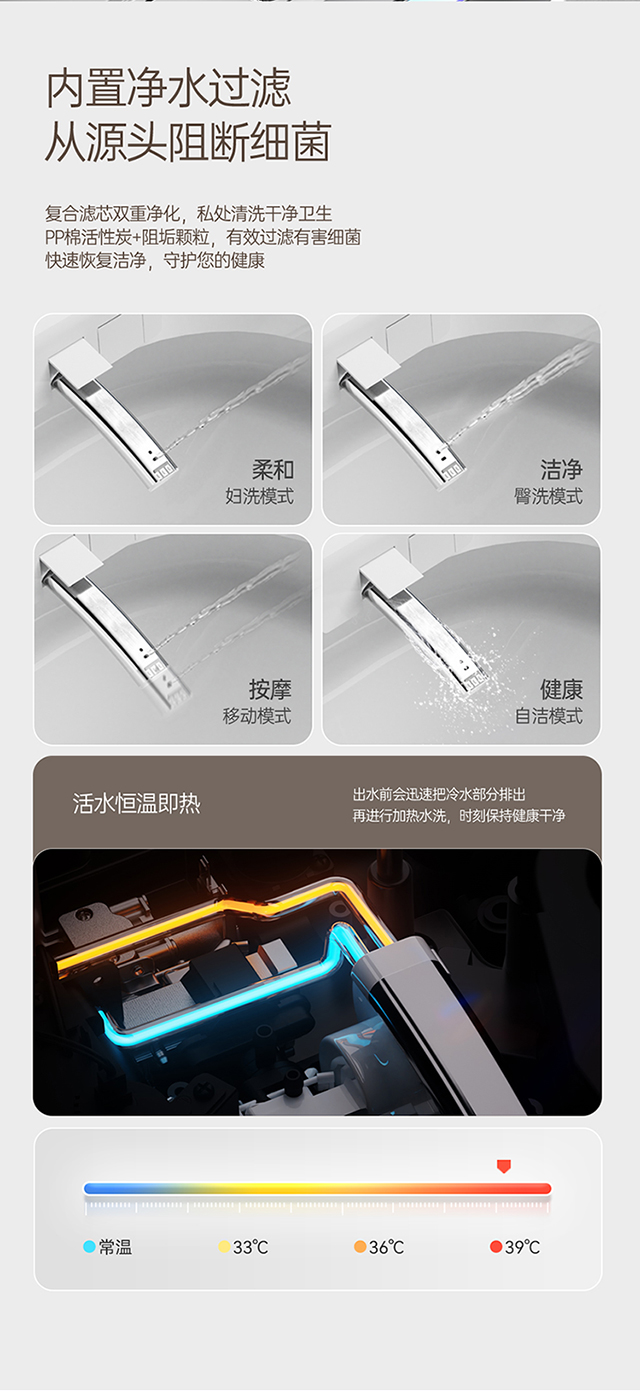 内置净水过滤
从源头阻断细菌

复合滤芯双重净化，私处清洗干净卫生
PP棉活性炭+阻垢颗粒，有效过滤有害细菌
快速恢复洁净，守护您的健康

柔和
妇洗模式

洁净
臀洗模式

按摩
移动模式

健康
自洁模式

活水恒温即热

出水前会迅速把冷水部分排出
再进行加热水洗，时刻保持健康干净

常温
33℃
36℃
39℃